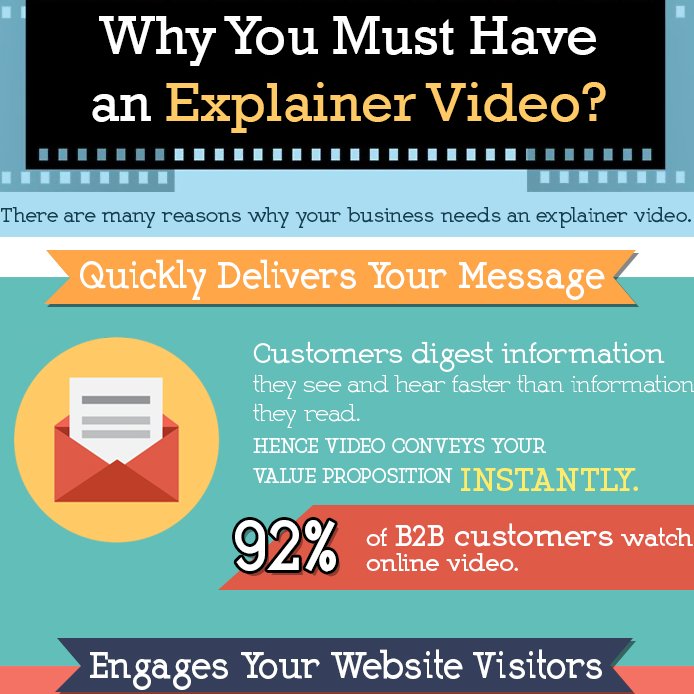 Why You Must Have an Explainer Video?

There are many reasons why your business needs an explainer video.

Quickly Delivers Your Message

Customers digest information they see and hear faster than information they read.

HENCE VIDEO CONVEYS YOUR VALUE PROPOSITION INSTANTLY.

92% of B2B customers watch online video.

Engages Your Website Visitors